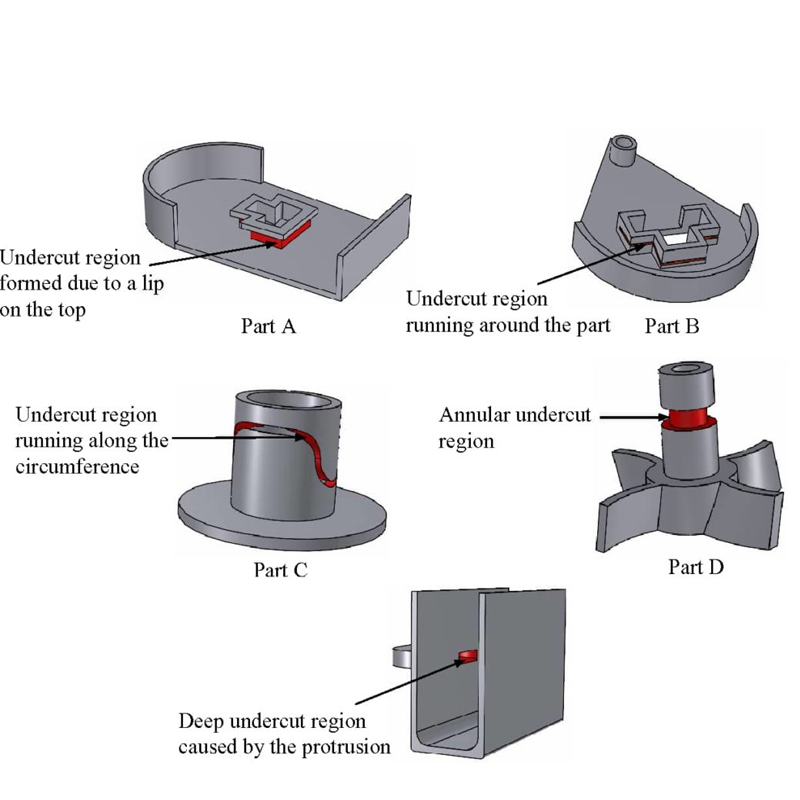 Undercut region formed due to a lip on the top

Part A

Undercut region running around the part

Part B

Undercut region running along the circumference

Part C

Annular undercut region

Part D

Deep undercut region caused by the protrusion